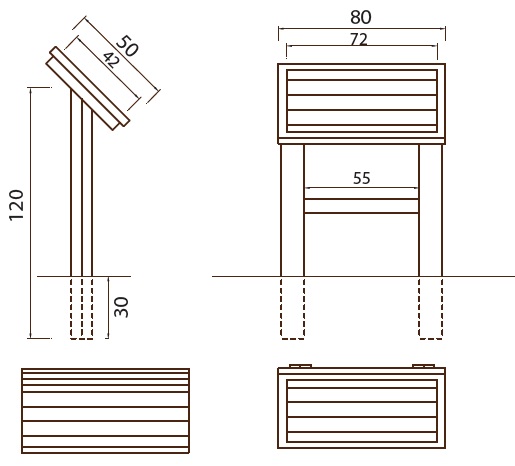 50
42
120
30
80
72
55